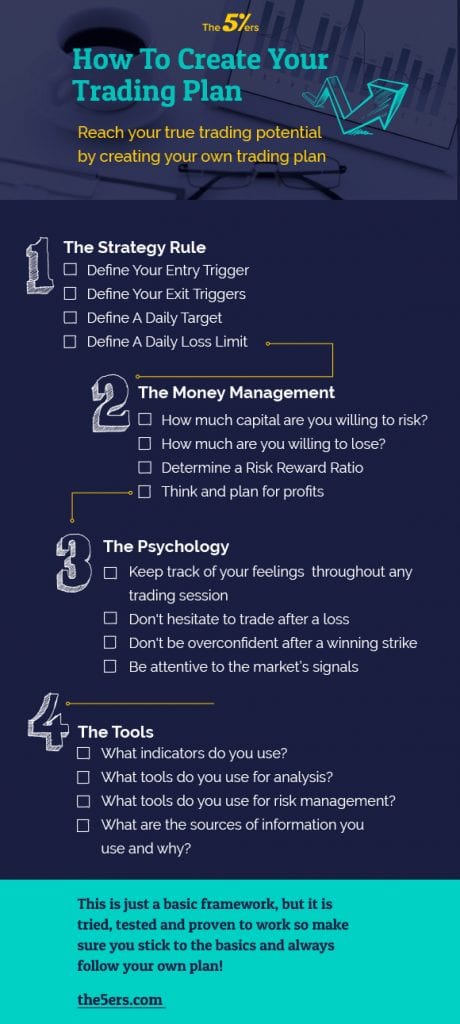 The 5%ers

How To Create Your Trading Plan

Reach your true trading potential by creating your own trading plan

1 The Strategy Rule
☐ Define Your Entry Trigger
☐ Define Your Exit Triggers
☐ Define A Daily Target
☐ Define A Daily Loss Limit

2 The Money Management
☐ How much capital are you willing to risk?
☐ How much are you willing to lose?
☐ Determine a Risk Reward Ratio
☐ Think and plan for profits

3 The Psychology
☐ Keep track of your feelings throughout any trading session
☐ Don't hesitate to trade after a loss
☐ Don't be overconfident after a winning strike
☐ Be attentive to the market's signals

4 The Tools
☐ What indicators do you use?
☐ What tools do you use for analysis?
☐ What tools do you use for risk management?
☐ What are the sources of information you use and why?

This is just a basic framework, but it is tried, tested and proven to work so make sure you stick to the basics and always follow your own plan!

the5ers.com